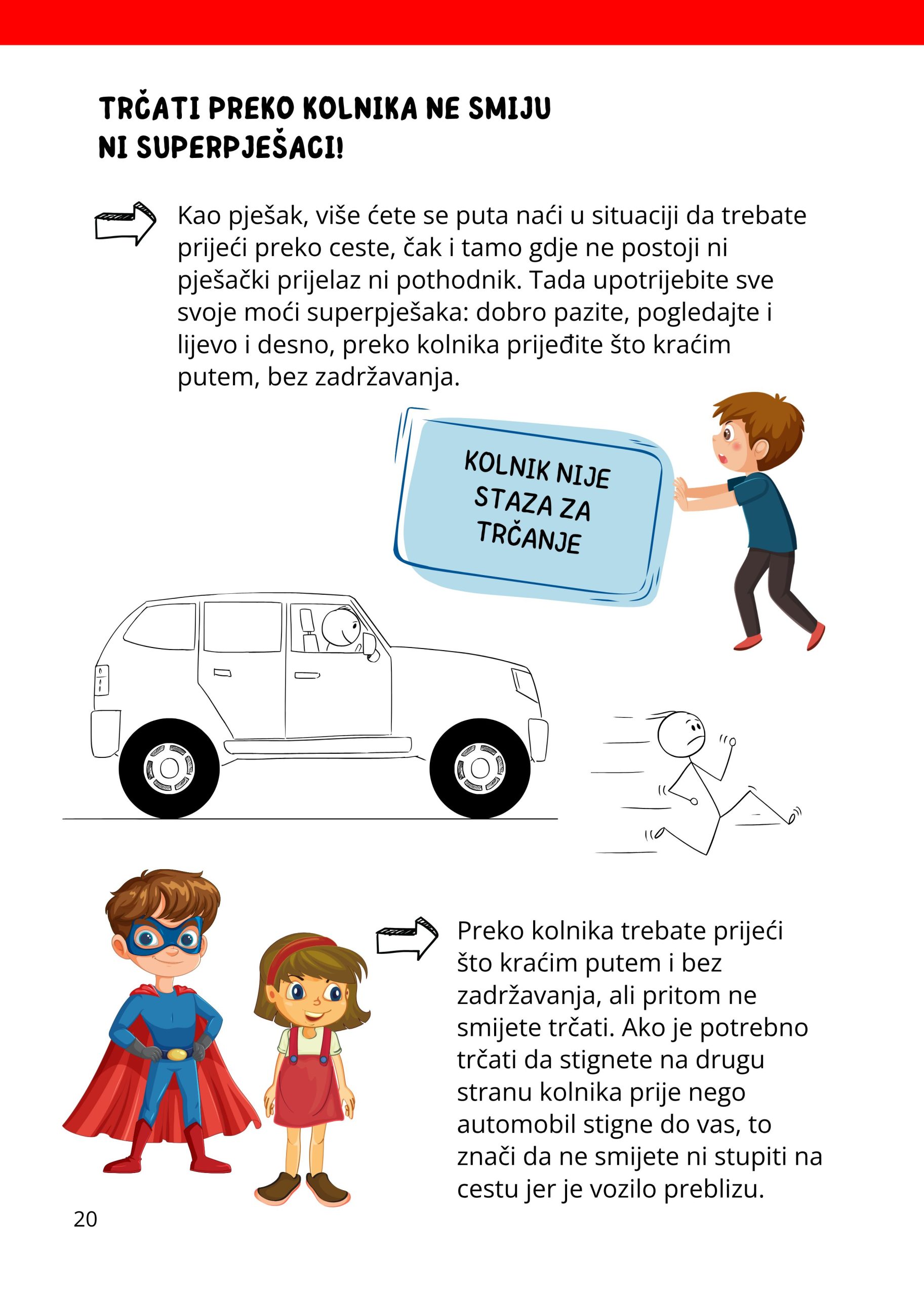 TRČATI PREKO KOLNIKA NE SMIJU NI SUPERPJEŠACI!

Kao pješak, više ćete se puta naći u situaciji da trebate prijeći preko ceste, čak i tamo gdje ne postoji ni pješački prijelaz ni pothodnik. Tada upotrijebite sve svoje moći superpješaka: dobro pazite, pogledajte i lijevo i desno, preko kolnika prijeđite što kraćim putem, bez zadržavanja.

KOLNIK NIJE STAZA ZA TRČANJE

Preko kolnika trebate prijeći što kraćim putem i bez zadržavanja, ali pritom ne smijete trčati. Ako je potrebno trčati da stignete na drugu stranu kolnika prije nego automobil stigne do vas, to znači da ne smijete ni stupiti na cestu jer je vozilo preblizu.

20