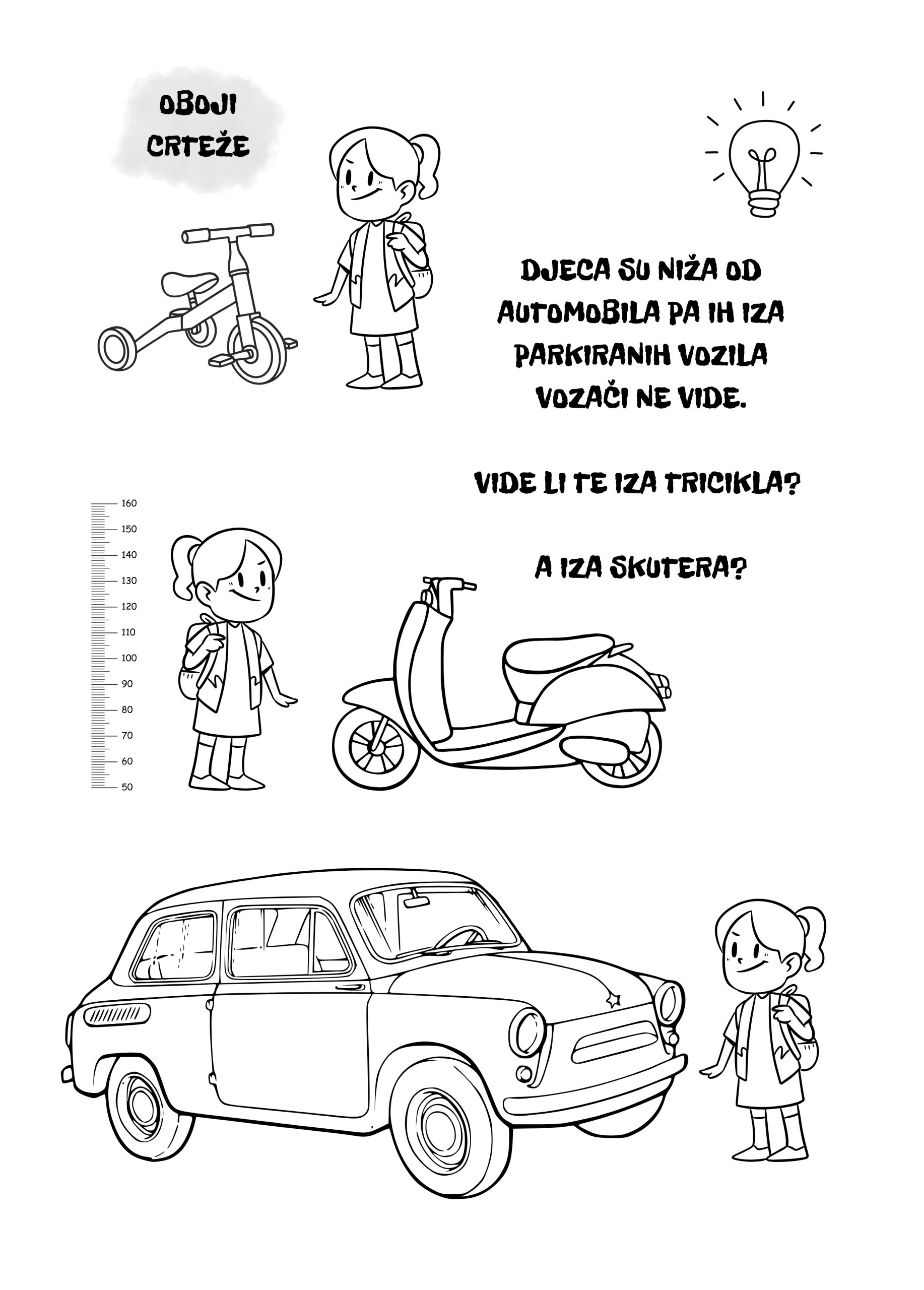 OBOJI CRTEŽE

DJECA SU NIŽA OD AUTOMOBILA PA IH IZA PARKIRANIH VOZILA VOZAČI NE VIDE.

VIDE LI TE IZA TRICIKLA?

A IZA SKUTERA?

160
150
140
130
120
110
100
90
80
70
60
50